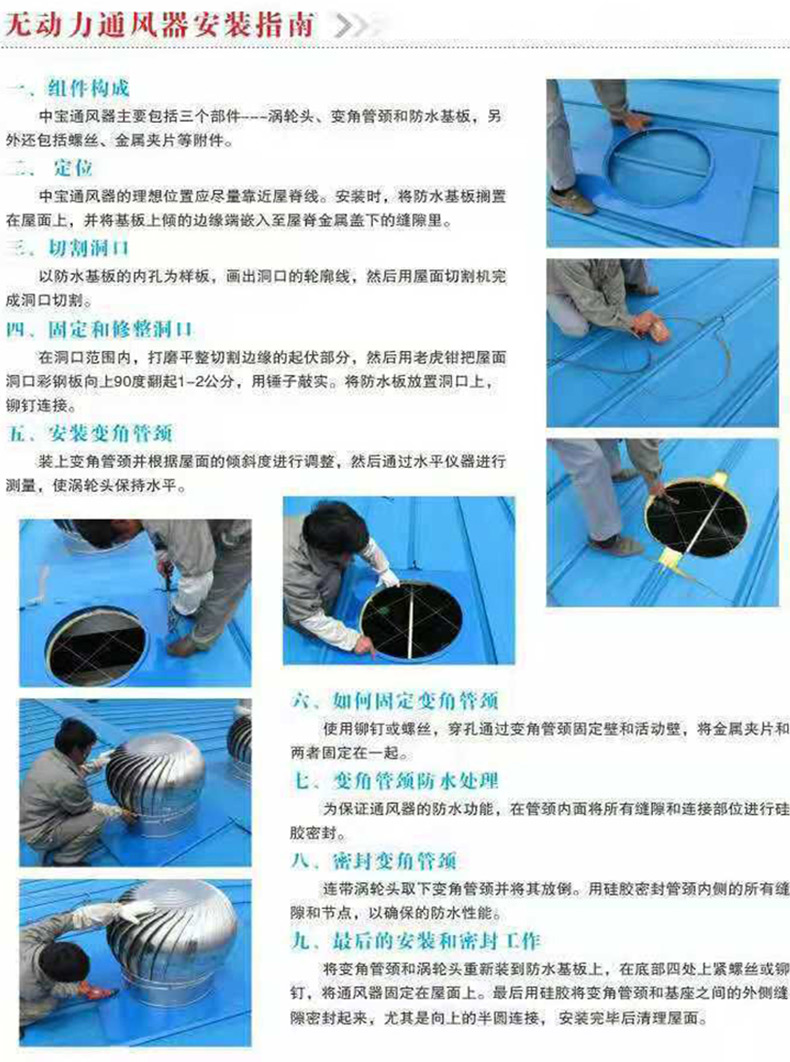 无动力通风器安装指南

一、组件构成
中宝通风器主要包括三个部件---涡轮头、变角管颈和防水基板，另外还包括螺丝、金属夹片等附件。

二、定位
中宝通风器的理想位置应尽量靠近屋脊线。安装时，将防水基板搁置在屋面上，并将基板上倾的边缘端嵌入至屋脊金属盖下的缝隙里。

三、切割洞口
以防水基板的内孔为样板，画出洞口的轮廓线，然后用屋面切割机完成洞口切割。

四、固定和修整洞口
在洞口范围内，打磨平整切割边缘的起伏部分，然后用老虎钳把屋面洞口彩钢板向上90度翻起1-2公分，用锤子敲实。将防水板放置洞口上，铆钉连接。

五、安装变角管颈
装上变角管颈并根据屋面的倾斜度进行调整，然后通过水平仪器进行测量，使涡轮头保持水平。

六、如何固定变角管颈
使用铆钉或螺丝，穿孔通过变角管颈固定壁和活动壁，将金属夹片和两者固定在一起。

七、变角管颈防水处理
为保证通风器的防水功能，在管颈内面将所有缝隙和连接部位进行硅胶密封。

八、密封变角管颈
连带涡轮头取下变角管颈并将其放倒。用硅胶密封管颈内侧的所有缝隙和节点，以确保的防水性能。

九、最后的安装和密封工作
将变角管颈和涡轮头重新装到防水基板上，在底部四处上紧螺丝或铆钉，将通风器固定在屋面上。最后用硅胶将变角管颈和基座之间的外侧缝隙密封起来，尤其是向上的半圆连接，安装完毕后清理屋面。